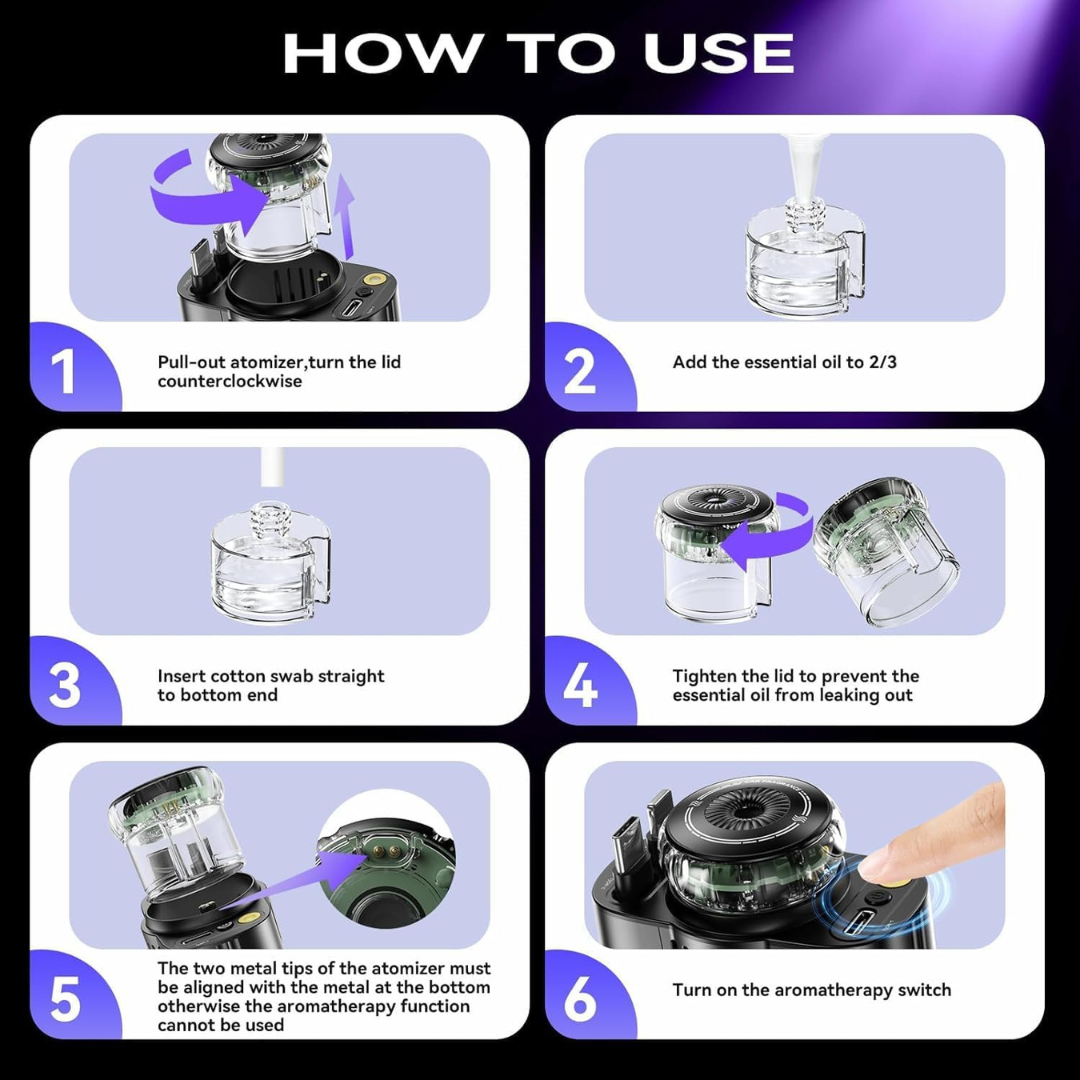 HOW TO USE

1
Pull-out atomizer,turn the lid counterclockwise

2
Add the essential oil to 2/3

3
Insert cotton swab straight to bottom end

4
Tighten the lid to prevent the essential oil from leaking out

5
The two metal tips of the atomizer must be aligned with the metal at the bottom otherwise the aromatherapy function cannot be used

6
Turn on the aromatherapy switch